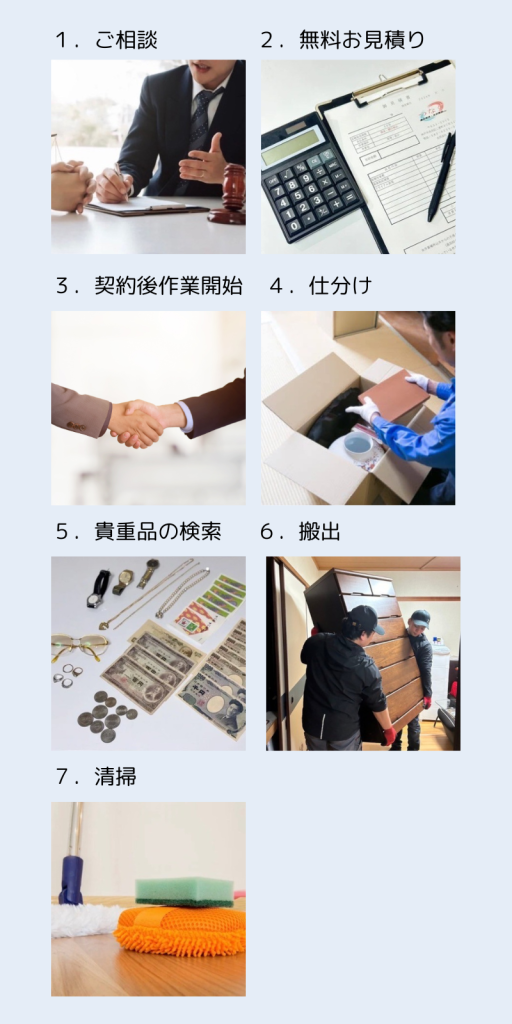 1．ご相談

2．無料お見積り

3．契約後作業開始

4．仕分け

5．貴重品の検索

6．搬出

7．清掃